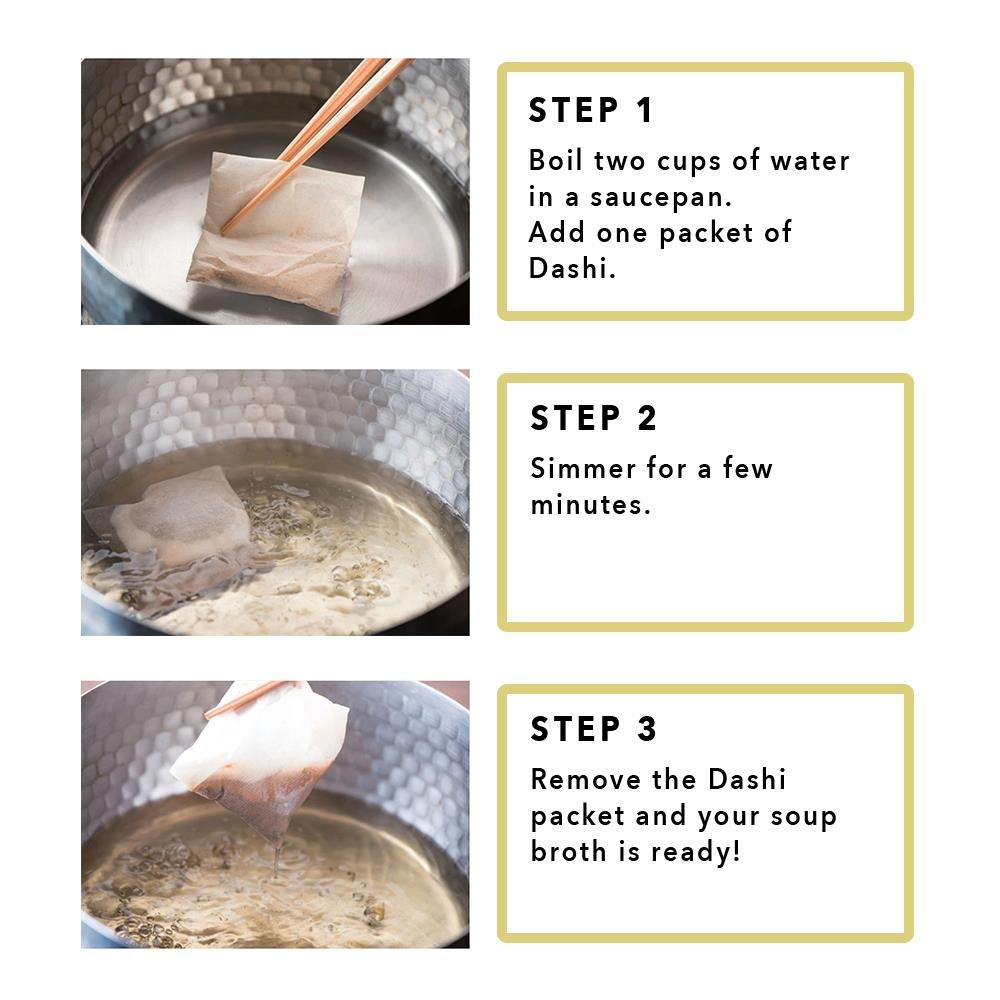 STEP 1
Boil two cups of water in a saucepan.
Add one packet of Dashi.

STEP 2
Simmer for a few minutes.

STEP 3
Remove the Dashi packet and your soup broth is ready!